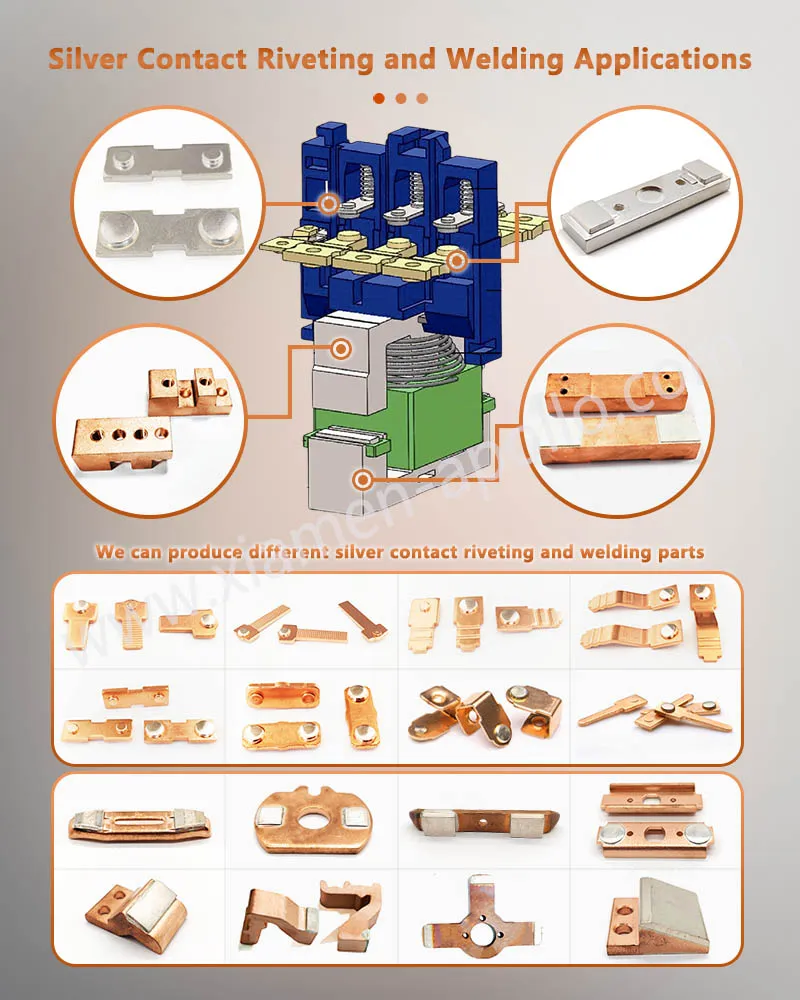 Silver Contact Riveting and Welding Applications

We can produce different silver contact riveting and welding parts

www.xiamen-apollo.com